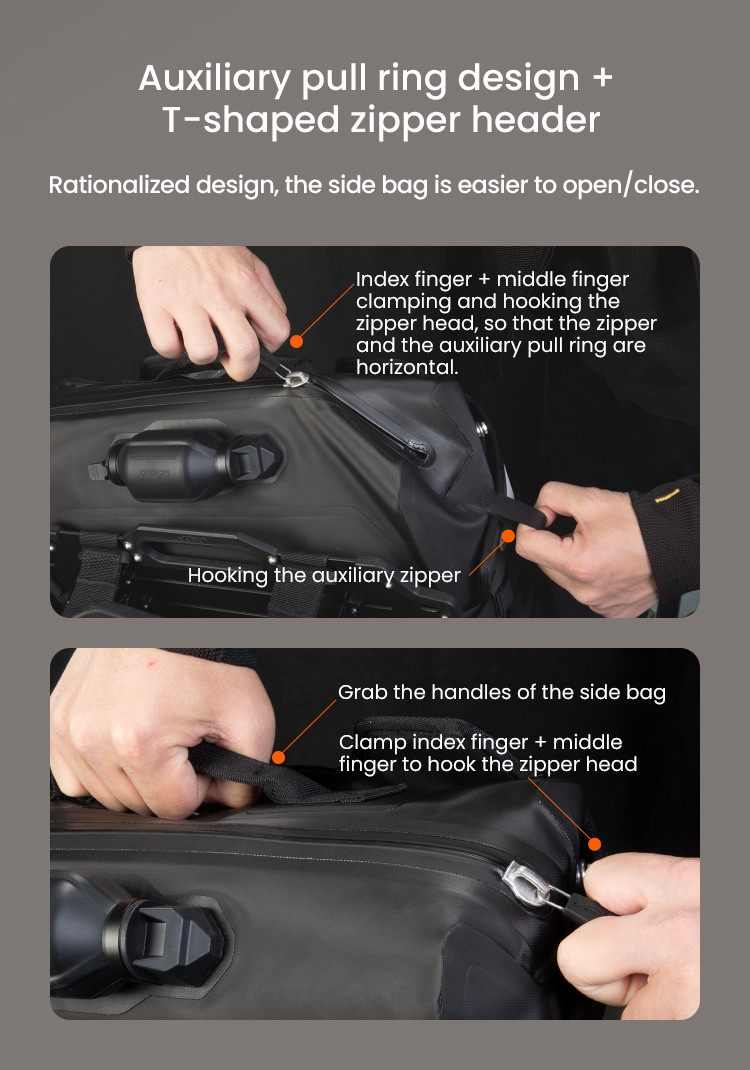 Auxiliary pull ring design + T-shaped zipper header

Rationalized design, the side bag is easier to open/close.

Index finger + middle finger clamping and hooking the zipper head, so that the zipper and the auxiliary pull ring are horizontal.

Hooking the auxiliary zipper

Grab the handles of the side bag

Clamp index finger + middle finger to hook the zipper head