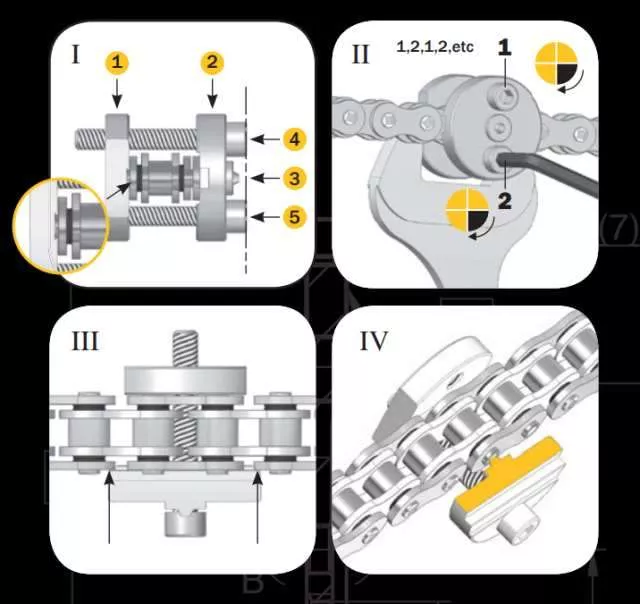 I
1
2
4
3
5

II
1,2,1,2,etc
1
2

(7)

III

IV

B